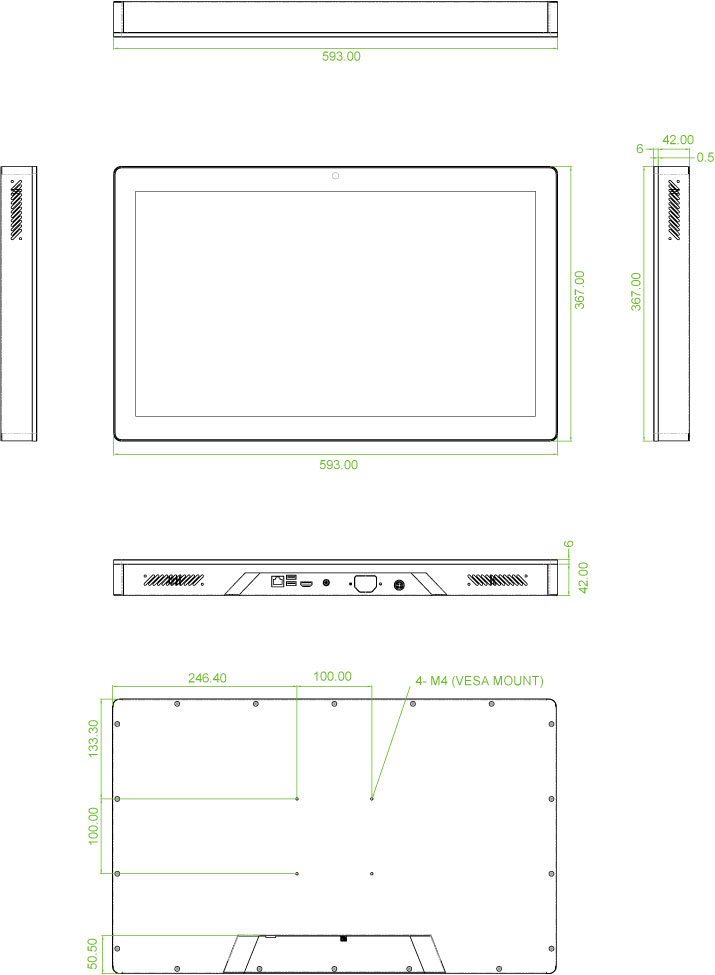 593.00

6
42.00
0.5

367.00

367.00

593.00

6

42.00

246.40

100.00

4- M4 (VESA MOUNT)

133.30

100.00

50.50