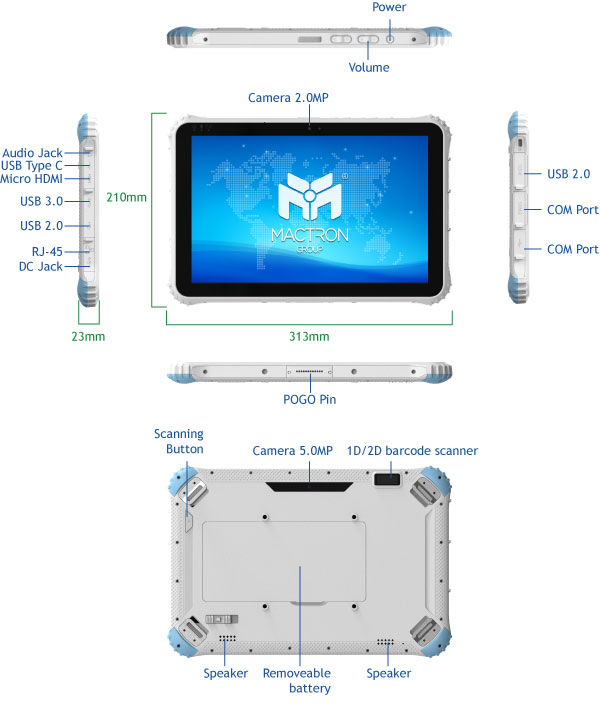 Power

Volume

Camera 2.0MP

Audio Jack
USB Type C
Micro HDMI
USB 3.0
USB 2.0
RJ-45
DC Jack

210mm

MACTRON
GROUP

USB 2.0
COM Port
COM Port

23mm

313mm

POGO Pin

Scanning Button

Camera 5.0MP

1D/2D barcode scanner

Speaker

Removeable battery

Speaker