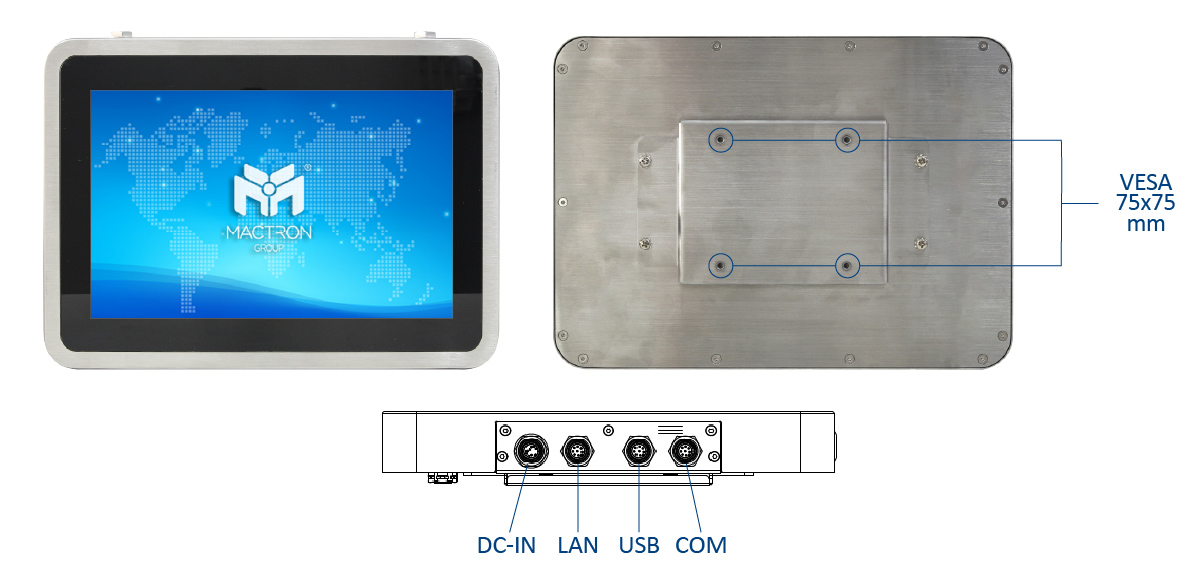 MACTRON
GROUP

VESA
75x75
mm

DC-IN LAN USB COM