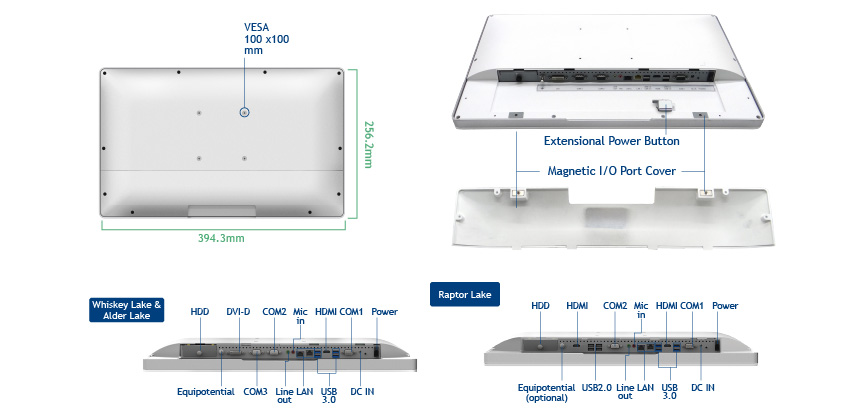 VESA 100 x100 mm

256.2mm

394.3mm

Extensional Power Button

Magnetic I/O Port Cover

Whiskey Lake & Alder Lake

HDD DVI-D COM2 Mic in HDMI COM1 Power

Equipotential COM3 Line out LAN USB 3.0 DC IN

Raptor Lake

HDD HDMI COM2 Mic in HDMI COM1 Power

Equipotential (optional) USB2.0 Line out LAN USB 3.0 DC IN